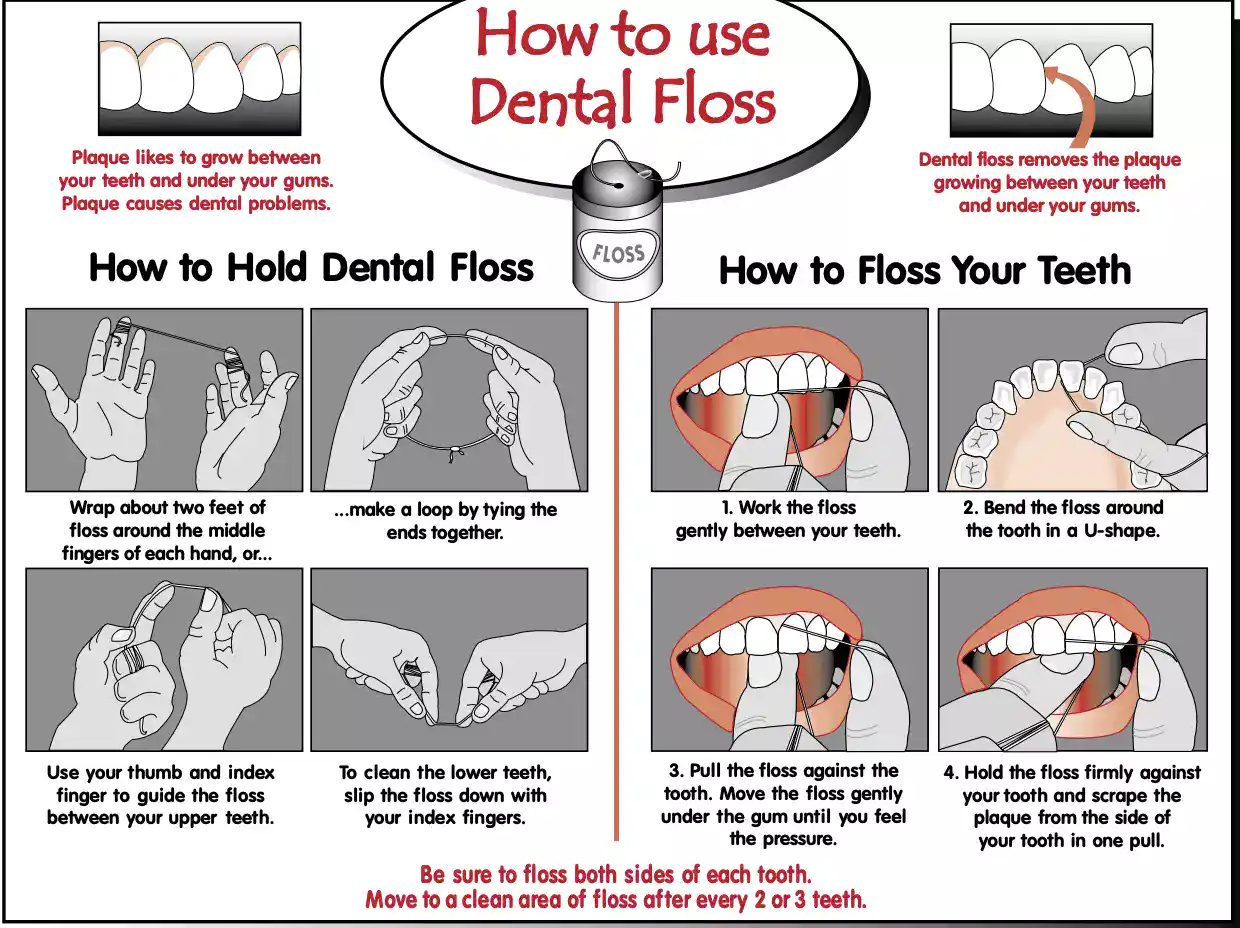 How to use Dental Floss

Plaque likes to grow between your teeth and under your gums. Plaque causes dental problems.

Dental floss removes the plaque growing between your teeth and under your gums.

FLOSS

How to Hold Dental Floss

Wrap about two feet of floss around the middle fingers of each hand, or...

...make a loop by tying the ends together.

Use your thumb and index finger to guide the floss between your upper teeth.

To clean the lower teeth, slip the floss down with your index fingers.

How to Floss Your Teeth

1. Work the floss gently between your teeth.

2. Bend the floss around the tooth in a U-shape.

3. Pull the floss against the tooth. Move the floss gently under the gum until you feel the pressure.

4. Hold the floss firmly against your tooth and scrape the plaque from the side of your tooth in one pull.

Be sure to floss both sides of each tooth.
Move to a clean area of floss after every 2 or 3 teeth.